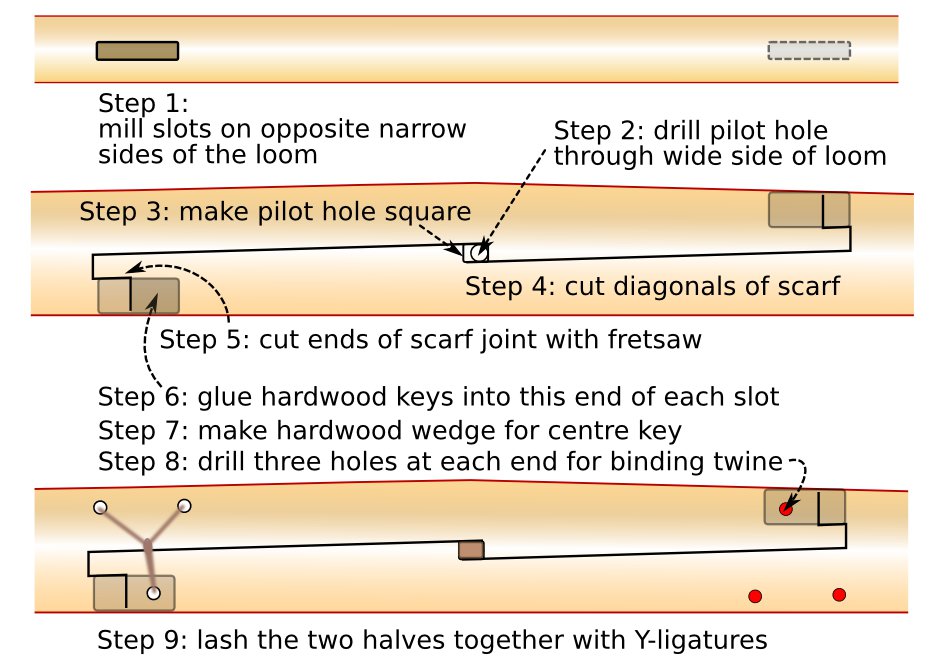 Step 1:
mill slots on opposite narrow sides of the loom

Step 2: drill pilot hole through wide side of loom

Step 3: make pilot hole square

Step 4: cut diagonals of scarf

Step 5: cut ends of scarf joint with fretsaw

Step 6: glue hardwood keys into this end of each slot
Step 7: make hardwood wedge for centre key
Step 8: drill three holes at each end for binding twine

Step 9: lash the two halves together with Y-ligatures